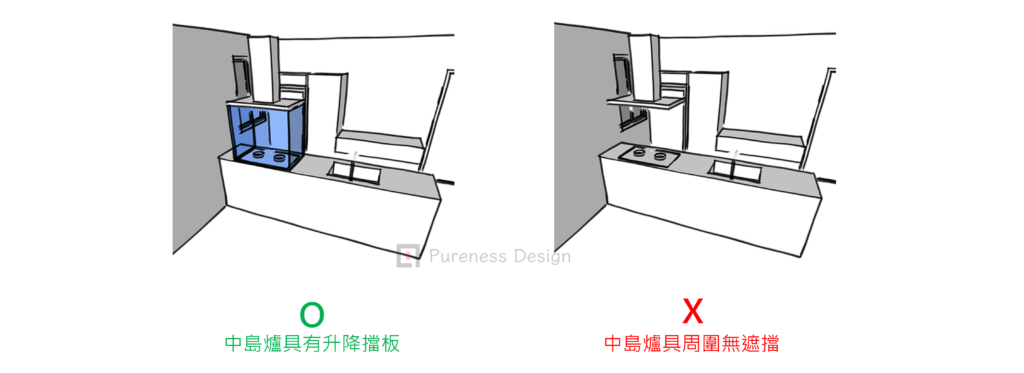 Pureness Design

O
中島爐具有升降擋板

X
中島爐具周圍無遮擋