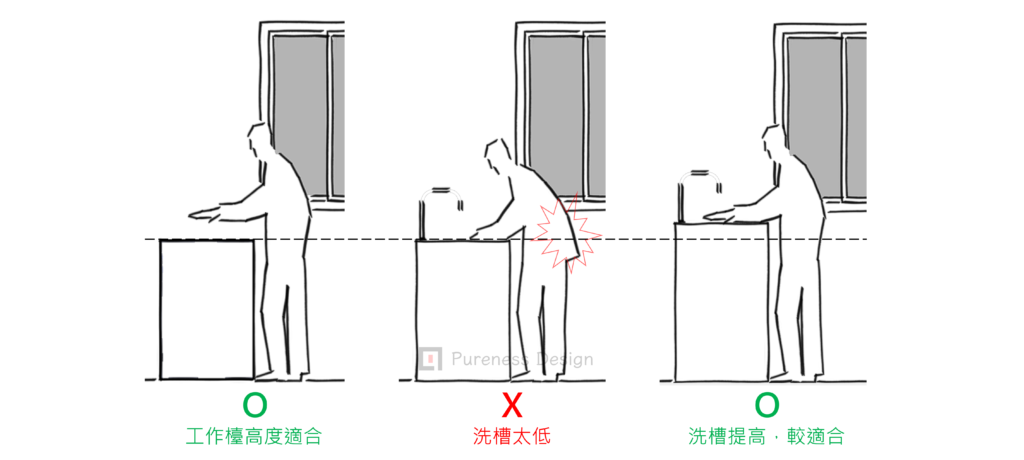 Pureness Design

O
工作檯高度適合

X
洗槽太低

O
洗槽提高，較適合