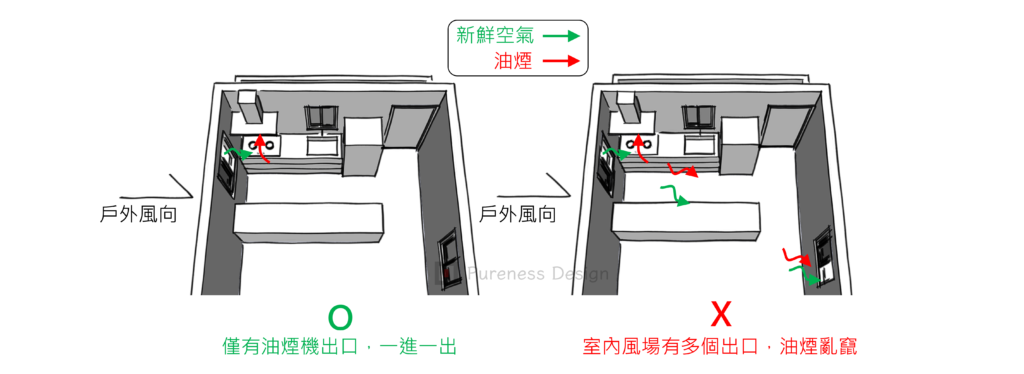 新鮮空氣
油煙

戶外風向

戶外風向

Pureness Design

O
僅有油煙機出口，一進一出

X
室內風場有多個出口，油煙亂竄